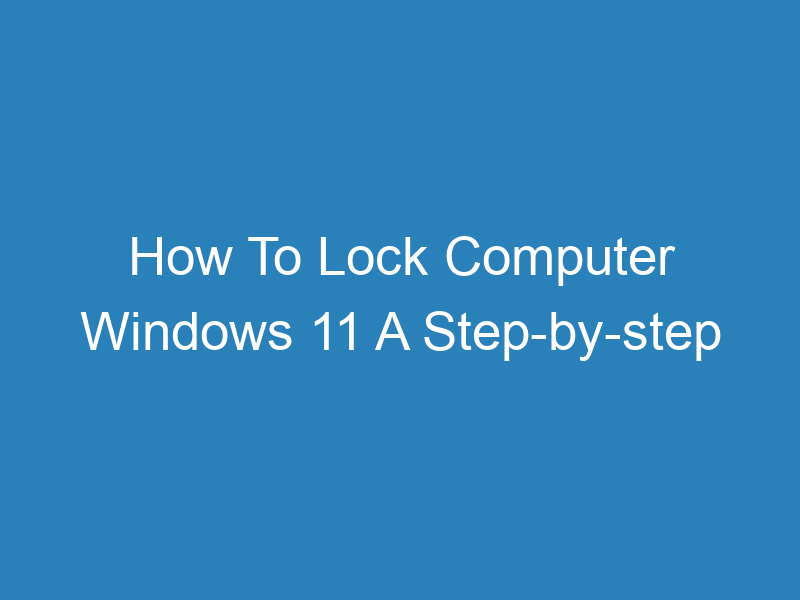 How To Lock Computer Windows 11 A Step-by-step