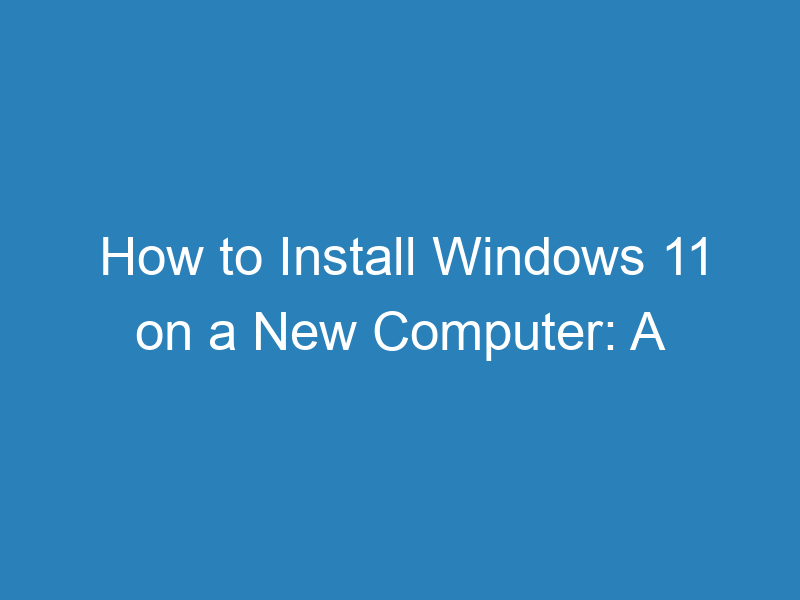 How to Install Windows 11 on a New Computer: A