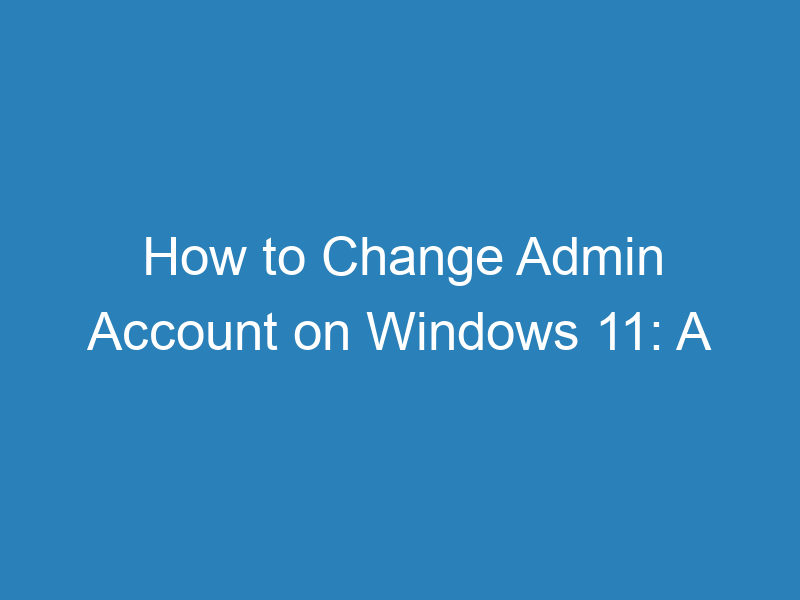 How to Change Admin Account on Windows 11: A